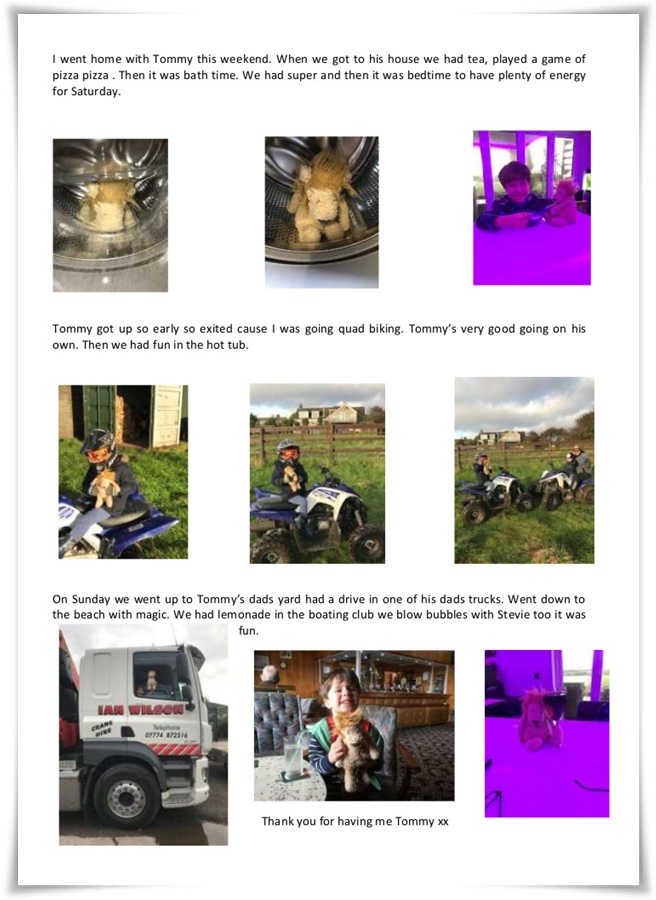 I went home with Tommy this weekend. When we got to his house we had tea, played a game of pizza pizza . Then it was bath time. We had super and then it was bedtime to have plenty of energy for Saturday.

Tommy got up so early so exited cause I was going quad biking. Tommy's very good going on his own. Then we had fun in the hot tub.

On Sunday we went up to Tommy's dads yard had a drive in one of his dads trucks. Went down to the beach with magic. We had lemonade in the boating club we blow bubbles with Stevie too it was fun.

IAN WILSON
CRANE HIRE
Telephone
07774 872516

Thank you for having me Tommy xx